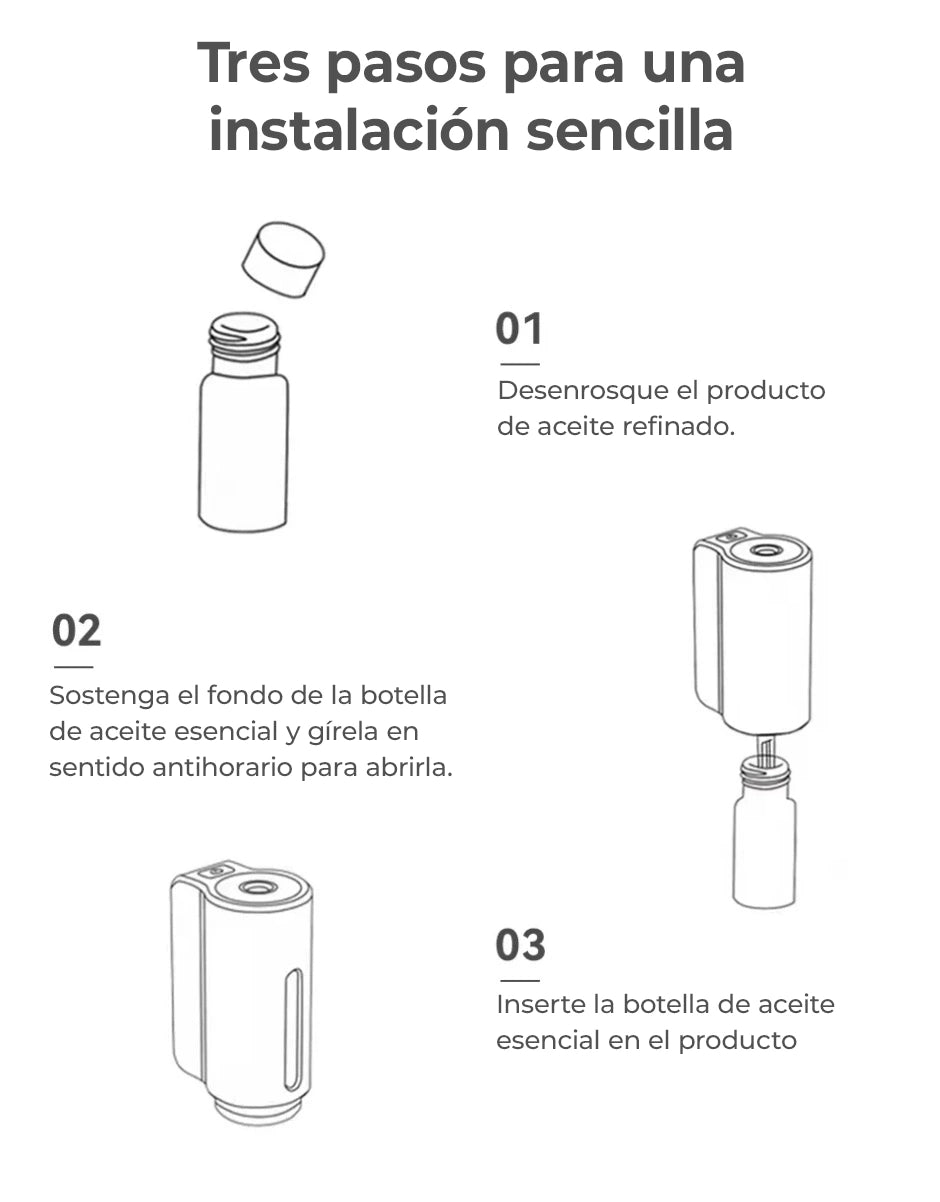 Tres pasos para una instalación sencilla

01

Desenrosque el producto de aceite refinado.

02

Sostenga el fondo de la botella de aceite esencial y gírela en sentido antihorario para abrirla.

03

Inserte la botella de aceite esencial en el producto